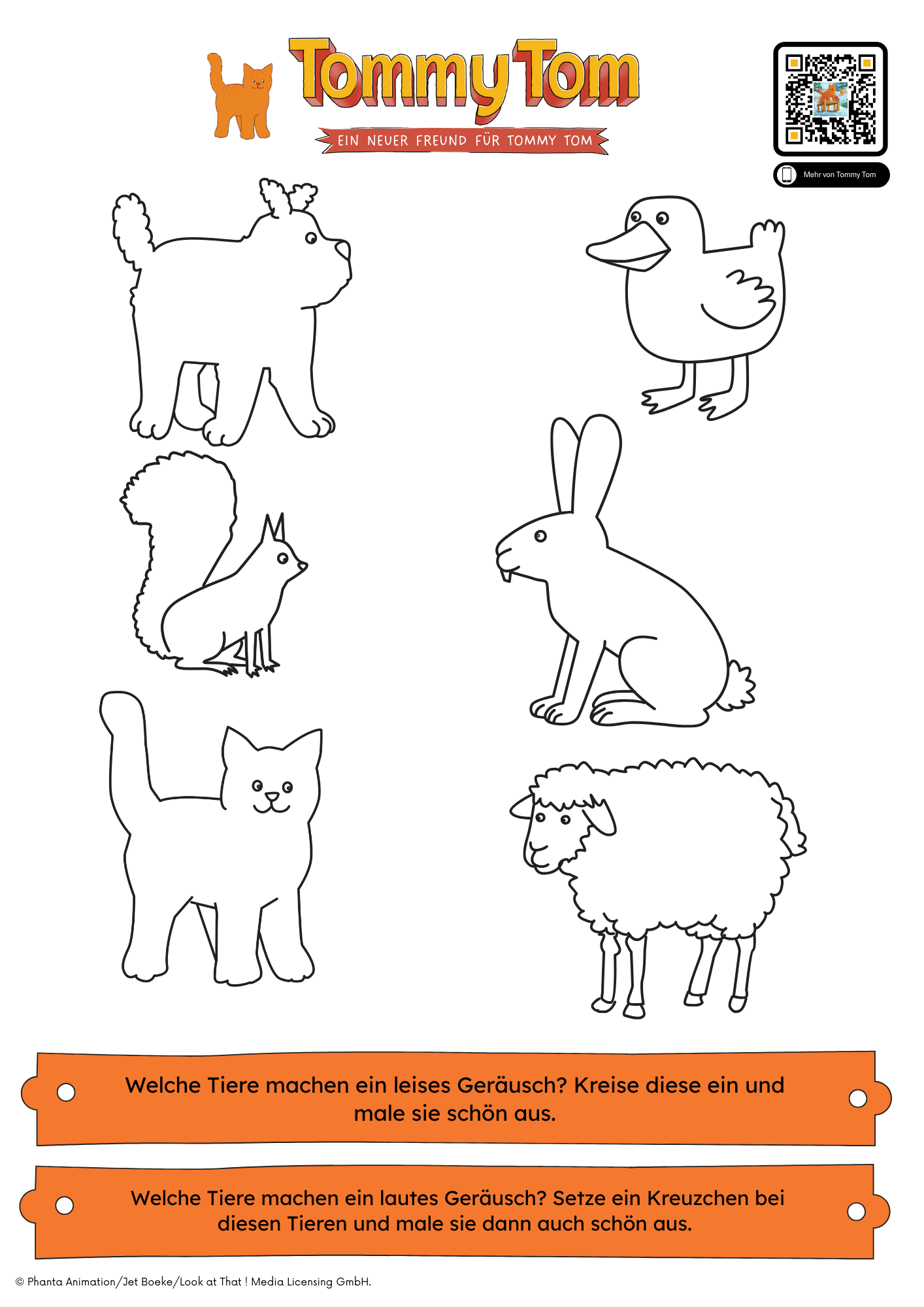 Tommy Tom

EIN NEUER FREUND FÜR TOMMY TOM

Mehr von Tommy Tom

Welche Tiere machen ein leises Geräusch? Kreise diese ein und male sie schön aus.

Welche Tiere machen ein lautes Geräusch? Setze ein Kreuzchen bei diesen Tieren und male sie dann auch schön aus.

© Phanta Animation/Jet Boeke/Look at That ! Media Licensing GmbH.